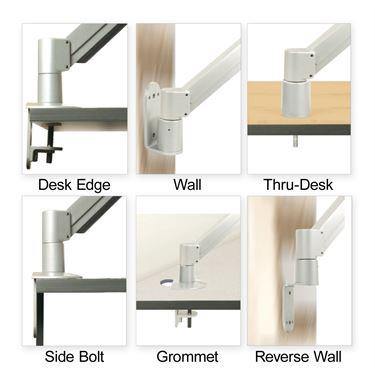 Desk Edge

Wall

Thru-Desk

Side Bolt

Grommet

Reverse Wall