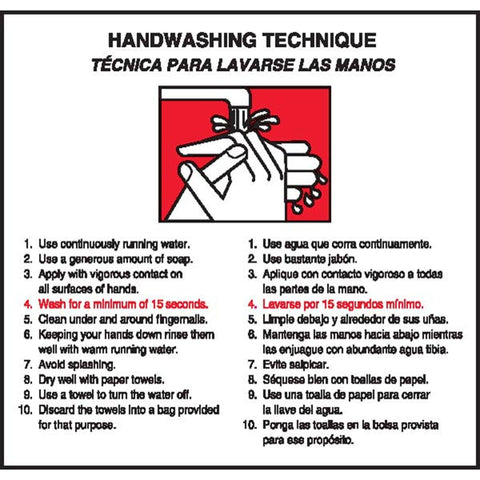 HANDWASHING TECHNIQUE
TÉCNICA PARA LAVARSE LAS MANOS

1. Use continuously running water.
2. Use a generous amount of soap.
3. Apply with vigorous contact on all surfaces of hands.
4. Wash for a minimum of 15 seconds.
5. Clean under and around fingernails.
6. Keeping your hands down rinse them well with warm running water.
7. Avoid splashing.
8. Dry well with paper towels.
9. Use a towel to turn the water off.
10. Discard the towels into a bag provided for that purpose.

1. Use agua que corra continuamente.
2. Use bastante jabón.
3. Aplique con contacto vigoroso a todas las partes de la mano.
4. Lavarse por 15 segundos mínimo.
5. Limpie debajo y alrededor de sus uñas.
6. Mantenga las manos hacia abajo mientras las enjuague con abundante agua tibia.
7. Evite salpicar.
8. Séquese bien con toallas de papel.
9. Use una toalla de papel para cerrar la llave del agua.
10. Ponga las toallas en la bolsa provista para ese propósito.