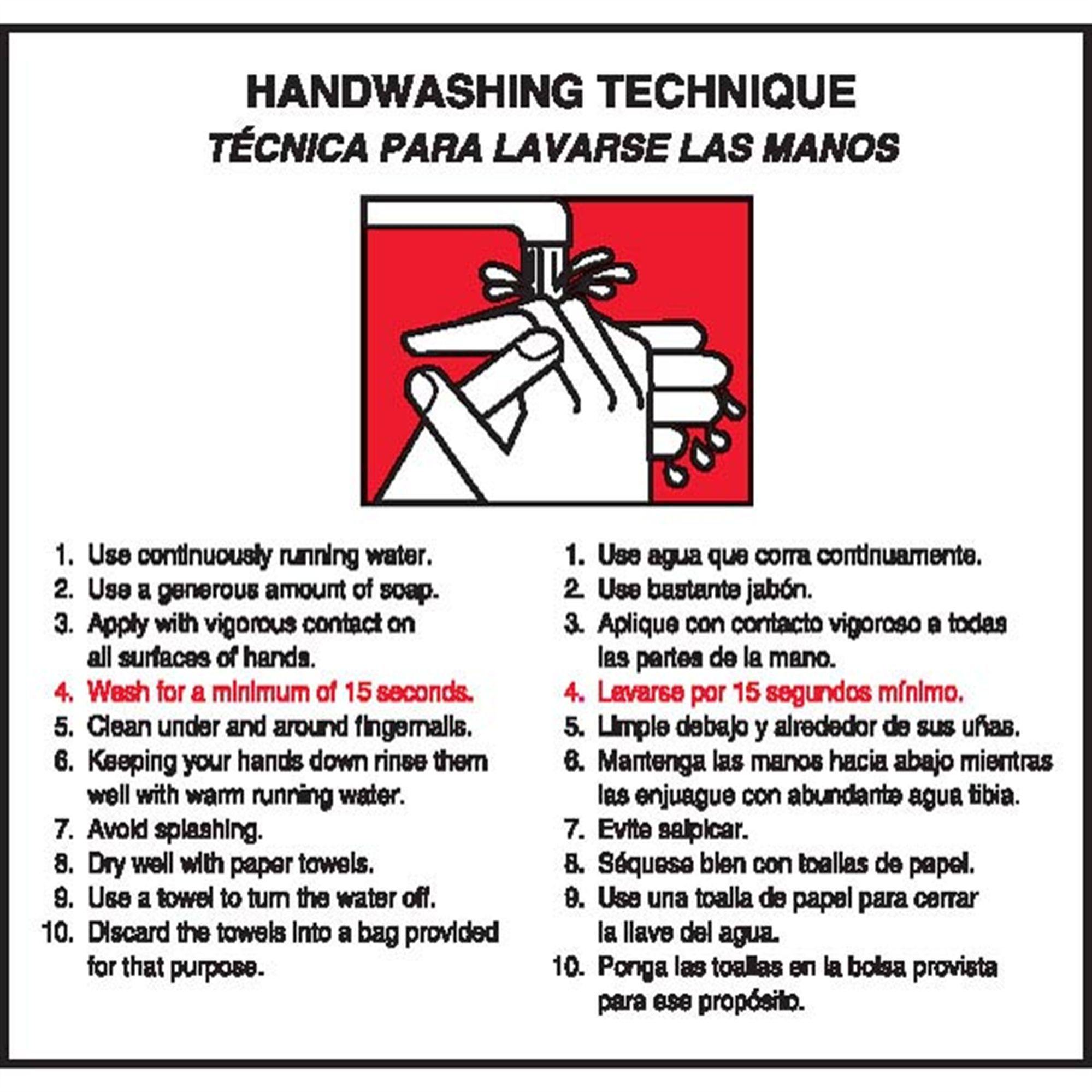 HANDWASHING TECHNIQUE
TÉCNICA PARA LAVARSE LAS MANOS

1. Use continuously running water.
2. Use a generous amount of soap.
3. Apply with vigorous contact on all surfaces of hands.
4. Wash for a minimum of 15 seconds.
5. Clean under and around fingernails.
6. Keeping your hands down rinse them well with warm running water.
7. Avoid splashing.
8. Dry well with paper towels.
9. Use a towel to turn the water off.
10. Discard the towels into a bag provided for that purpose.

1. Use agua que corra continuamente.
2. Use bastante jabón.
3. Aplique con contacto vigoroso a todas las partes de la mano.
4. Lavarse por 15 segundos mínimo.
5. Limpie debajo y alrededor de sus uñas.
6. Mantenga las manos hacia abajo mientras las enjuague con abundante agua tibia.
7. Evite salpicar.
8. Séquese bien con toallas de papel.
9. Use una toalla de papel para cerrar la llave del agua.
10. Ponga las toallas en la bolsa provista para ese propósito.