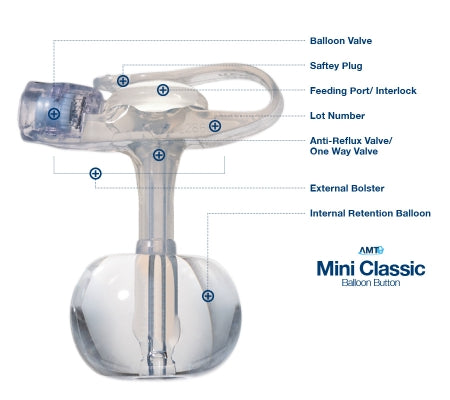 Balloon Valve

Saftey Plug

Feeding Port/ Interlock

Lot Number

Anti-Reflux Valve/
One Way Valve

External Bolster

Internal Retention Balloon

AMT

Mini Classic
Balloon Button